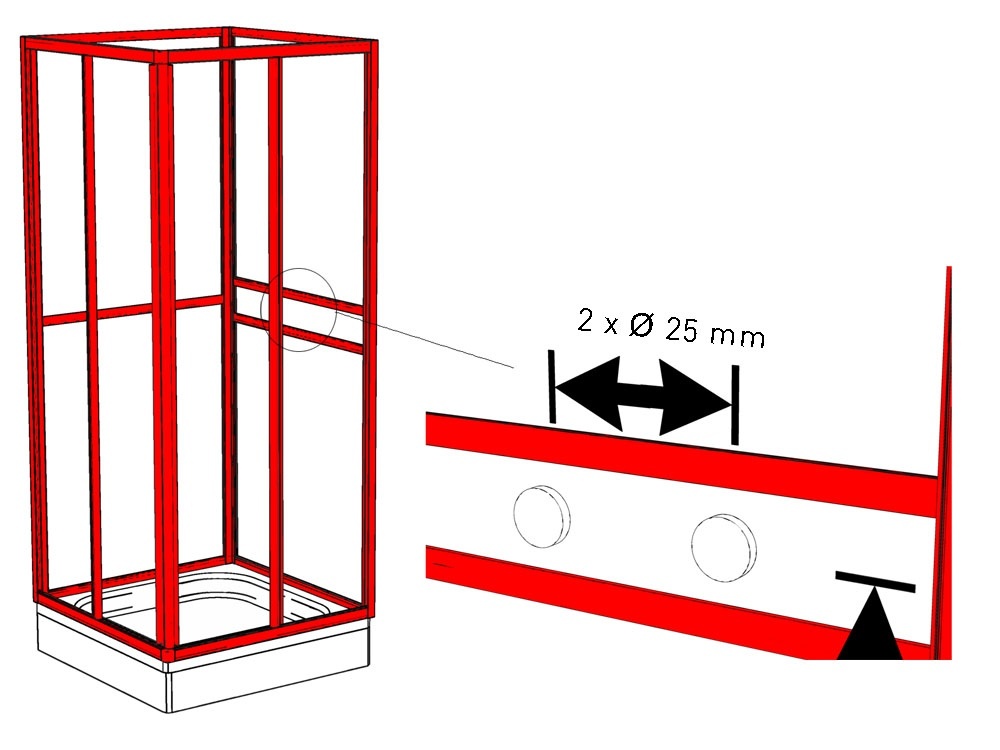 2 x Ø 25 mm